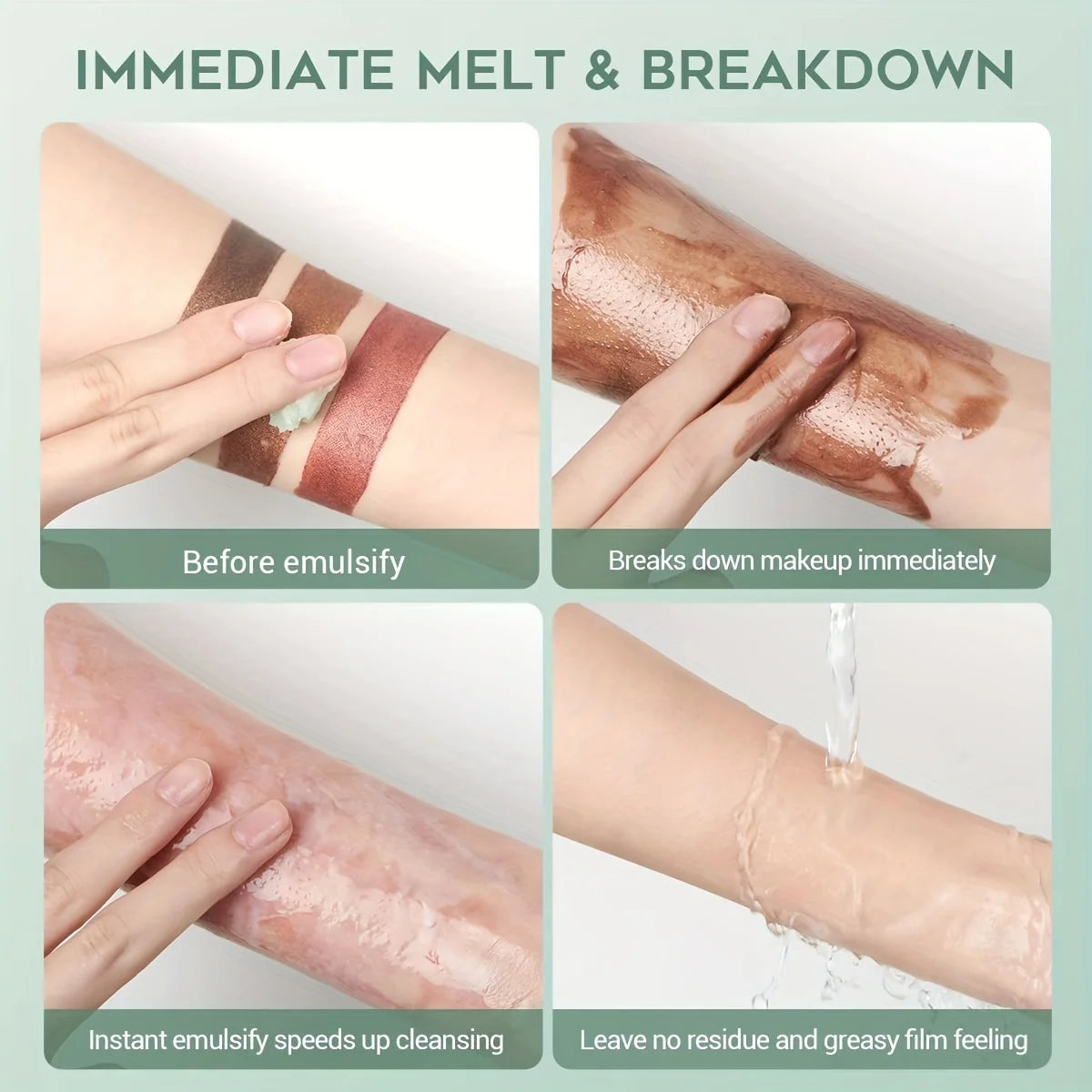 IMMEDIATE MELT & BREAKDOWN

Before emulsify

Breaks down makeup immediately

Instant emulsify speeds up cleansing

Leave no residue and greasy film feeling